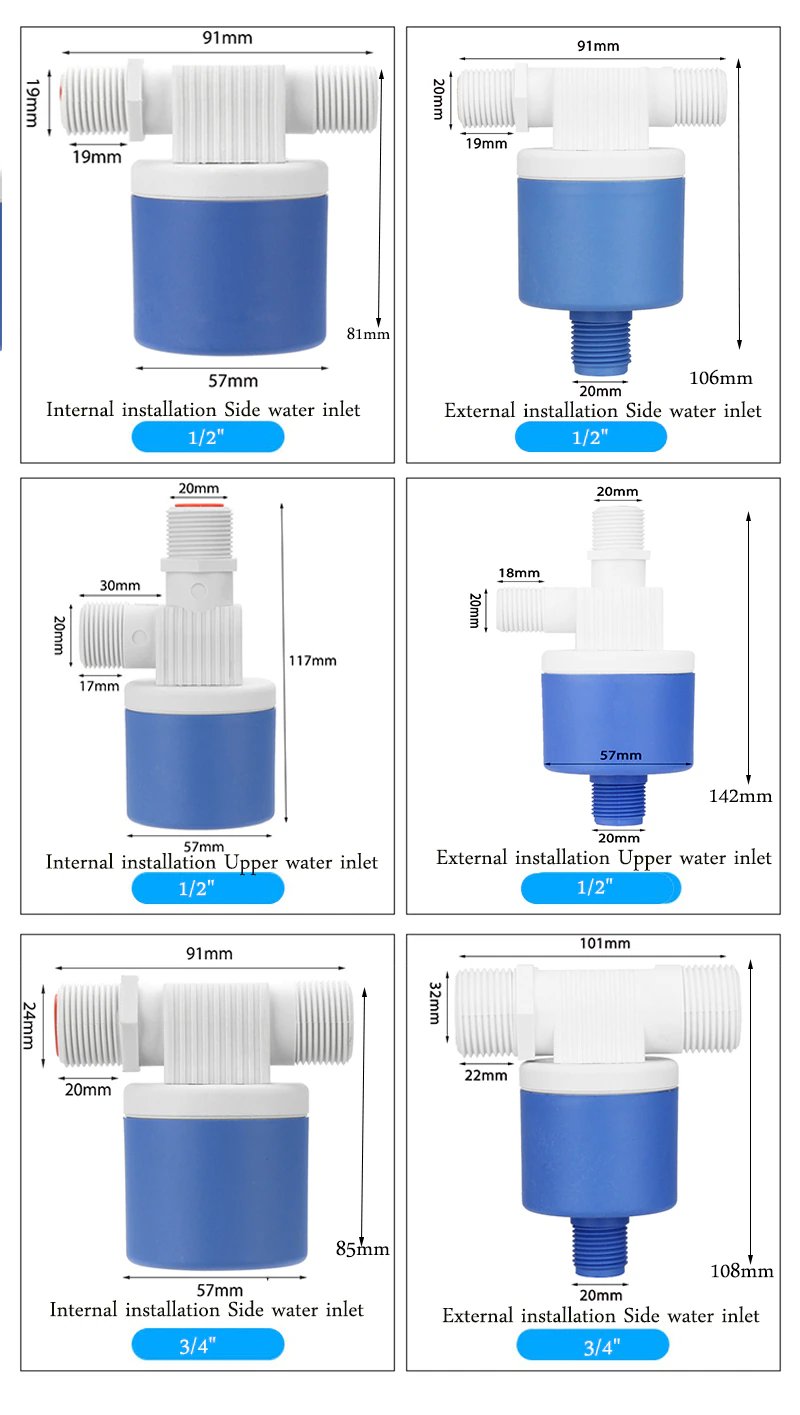 91mm
19mm
19mm
81mm
57mm
Internal installation Side water inlet
1/2"

91mm
20mm
19mm
106mm
20mm
External installation Side water inlet
1/2"

20mm
30mm
20mm
17mm
117mm
57mm
Internal installation Upper water inlet
1/2"

20mm
18mm
20mm
57mm
142mm
20mm
External installation Upper water inlet
1/2"

91mm
24mm
20mm
85mm
57mm
Internal installation Side water inlet
3/4"

101mm
32mm
22mm
108mm
20mm
External installation Side water inlet
3/4"